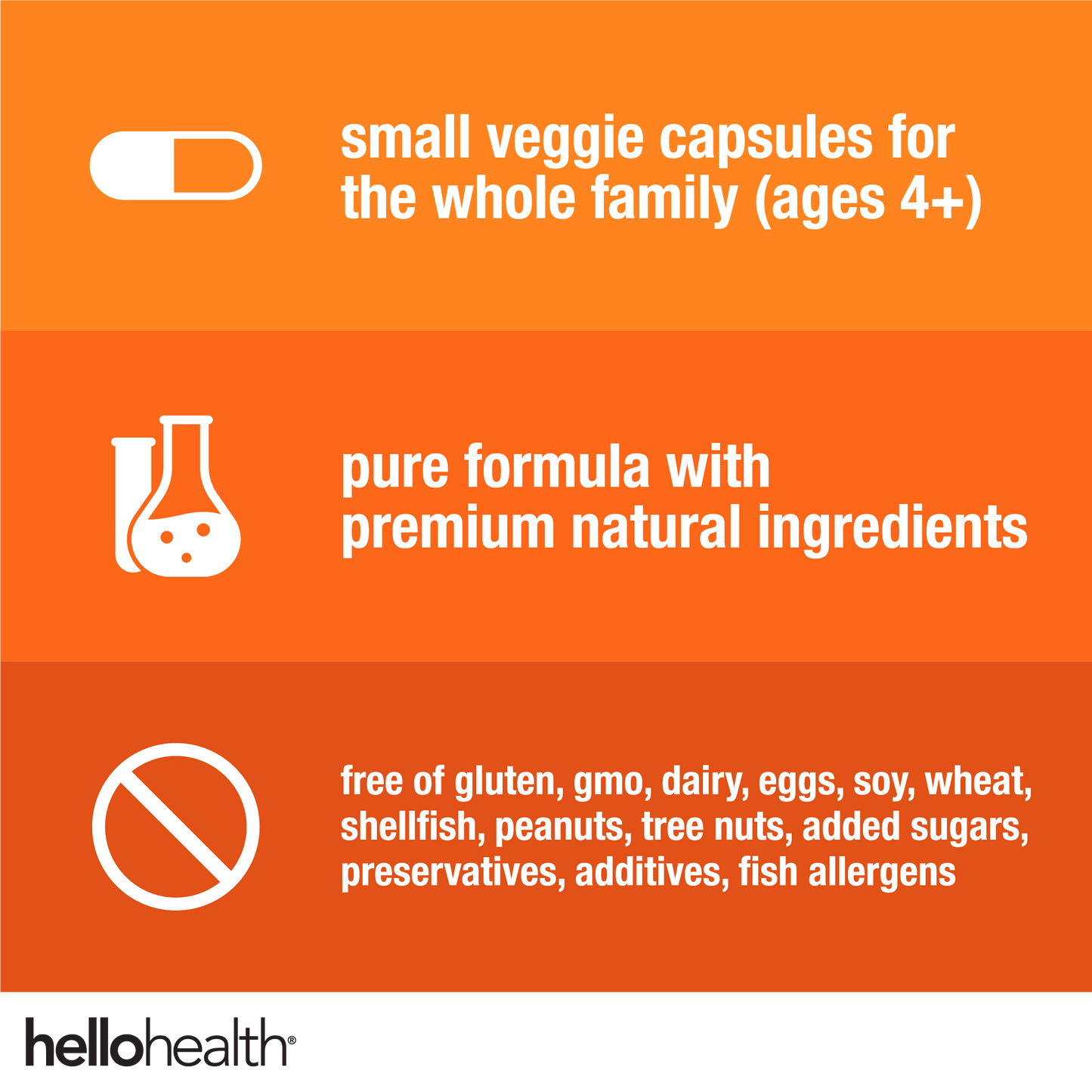 small veggie capsules for the whole family (ages 4+)

pure formula with premium natural ingredients

free of gluten, gmo, dairy, eggs, soy, wheat, shellfish, peanuts, tree nuts, added sugars, preservatives, additives, fish allergens

hellohealth®