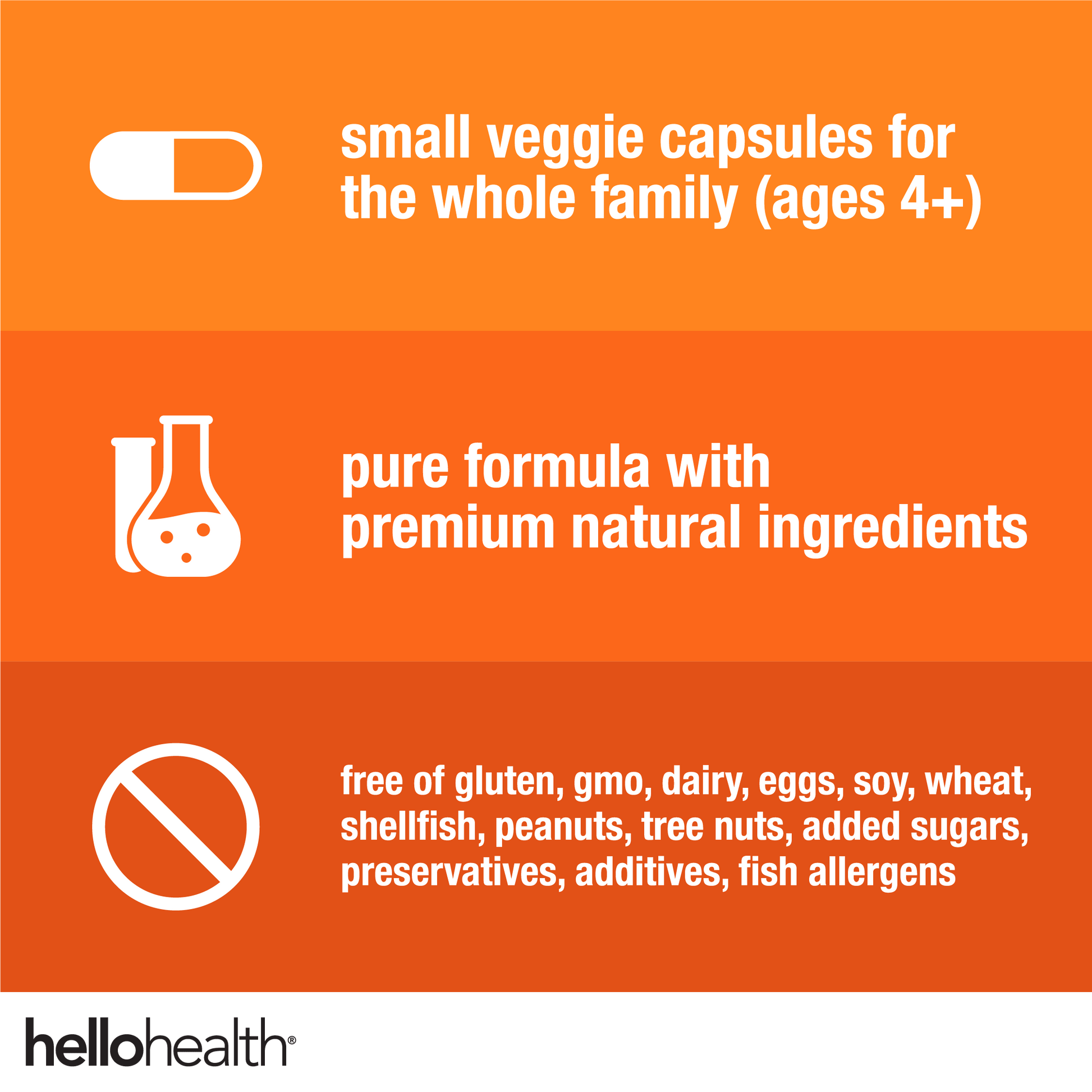 small veggie capsules for the whole family (ages 4+)

pure formula with premium natural ingredients

free of gluten, gmo, dairy, eggs, soy, wheat, shellfish, peanuts, tree nuts, added sugars, preservatives, additives, fish allergens

hellohealth®